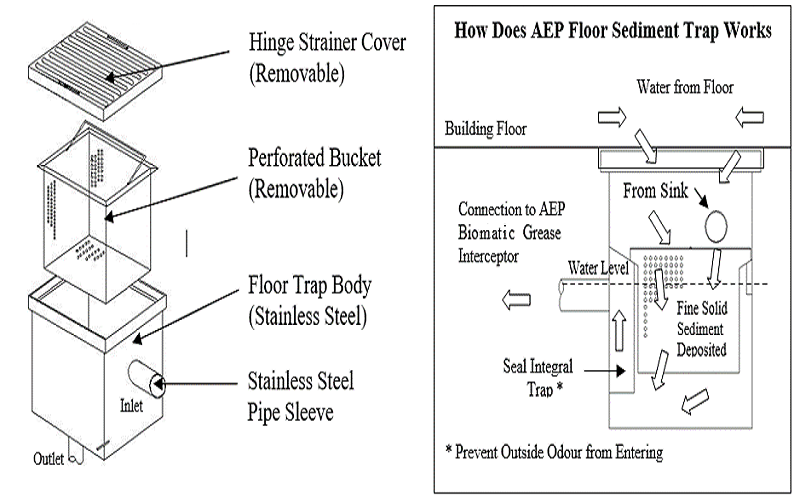 Hinge Strainer Cover (Removable)

Perforated Bucket (Removable)

Floor Trap Body (Stainless Steel)

Stainless Steel Pipe Sleeve

Inlet

Outlet

How Does AEP Floor Sediment Trap Works

Water from Floor

Building Floor

From Sink

Connection to AEP Biomatic Grease Interceptor

Water Level

Fine Solid Sediment Deposited

Seal Integral Trap *

* Prevent Outside Odour from Entering